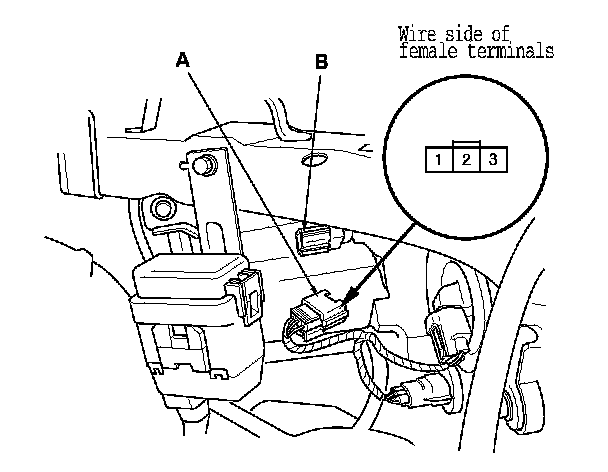 Wire side of female terminals

A

B

1 2 3