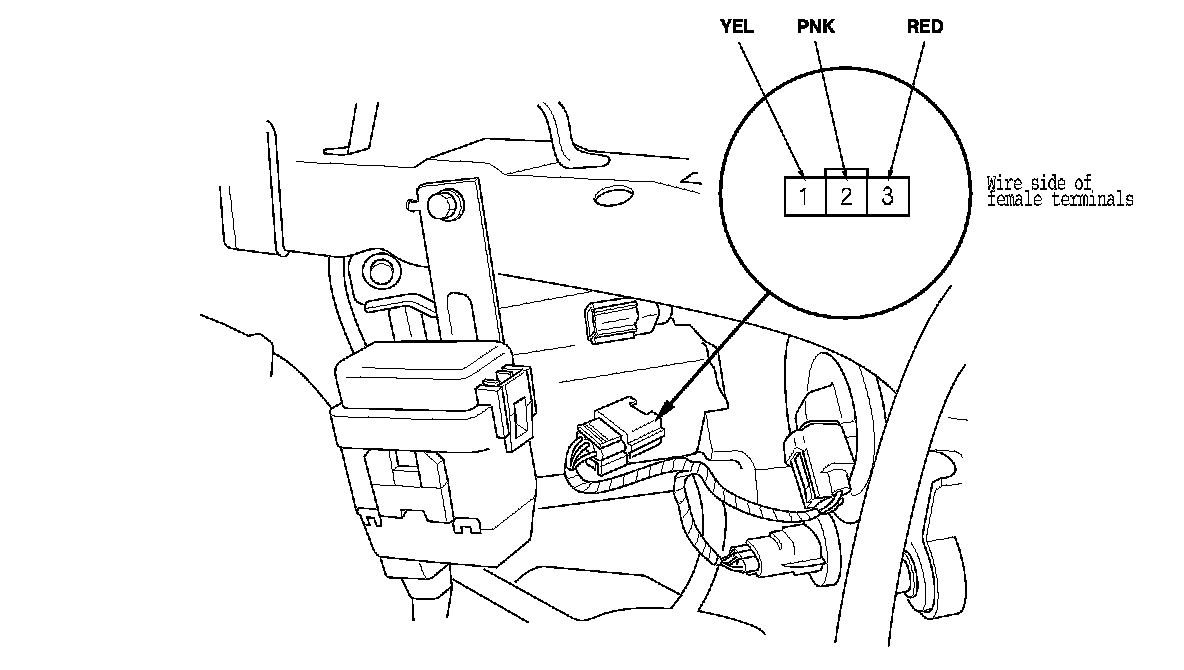 YEL PNK RED

1 2 3

Wire side of female terminals