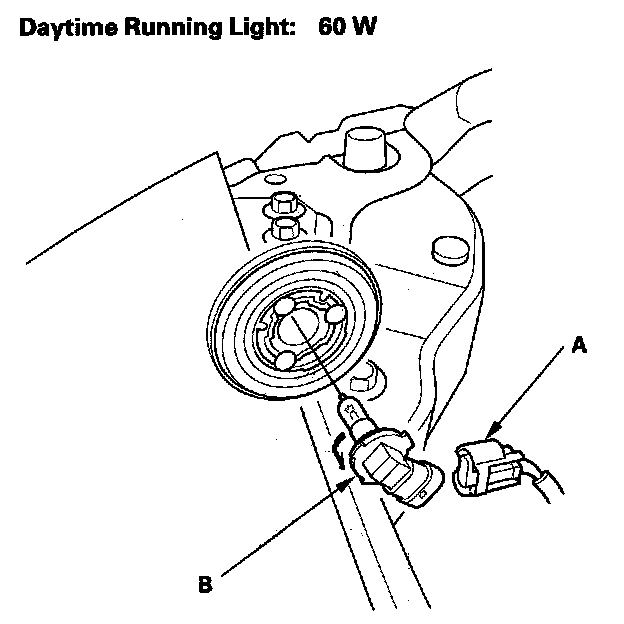 Daytime Running Light: 60 W

A

B