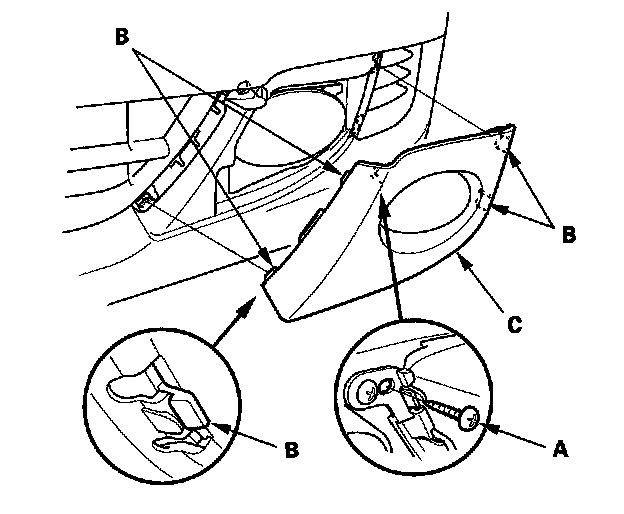 B
B
C
B
A