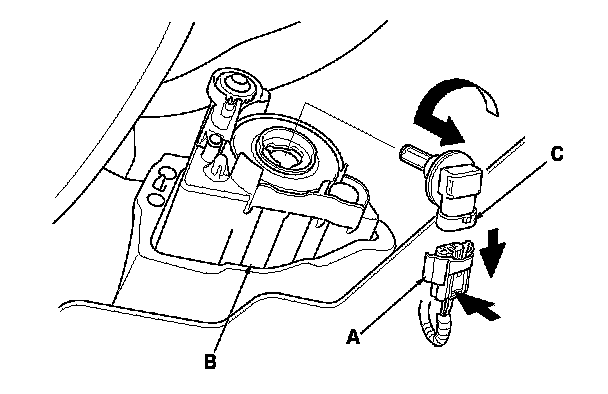 C
A
B