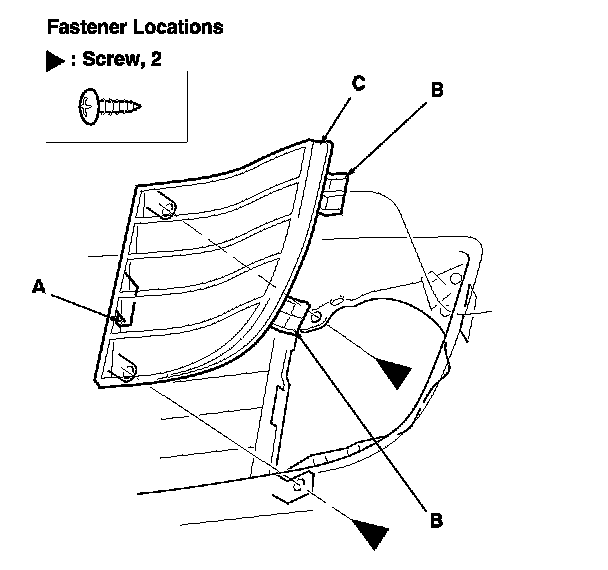 Fastener Locations

▶ : Screw, 2

C

B

A

B