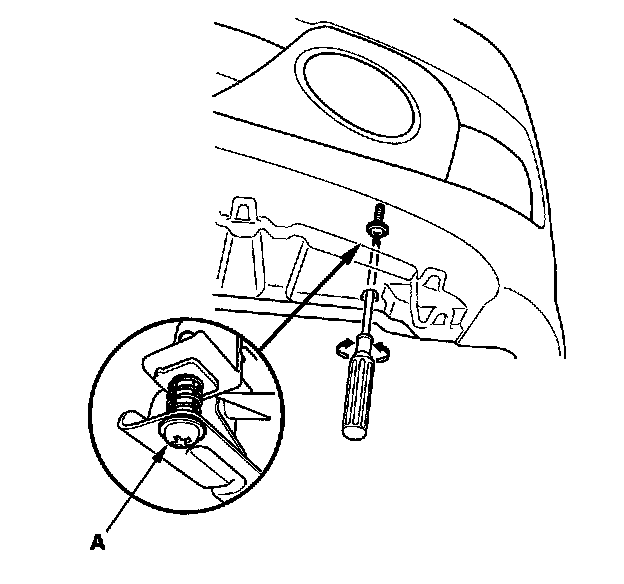 A