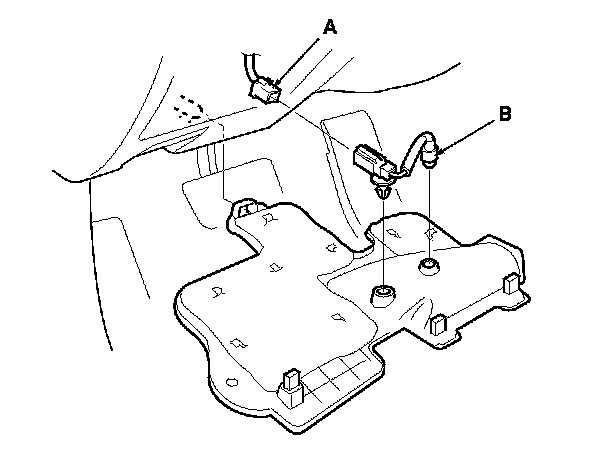 A

B