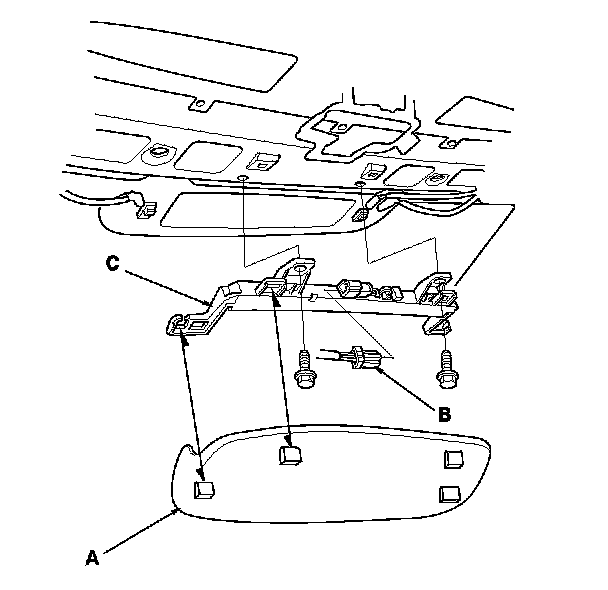 C

B

A