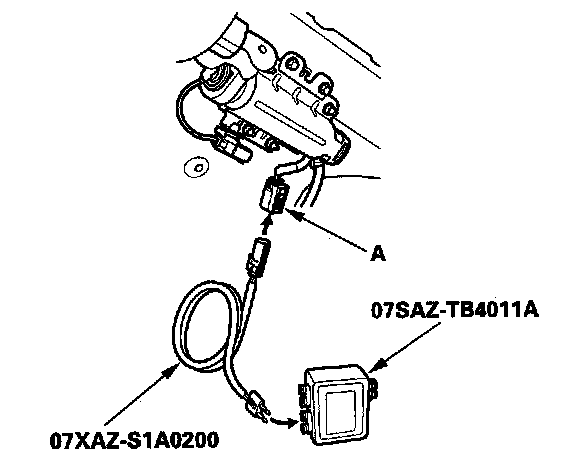 A

07SAZ-TB4011A

07XAZ-S1A0200