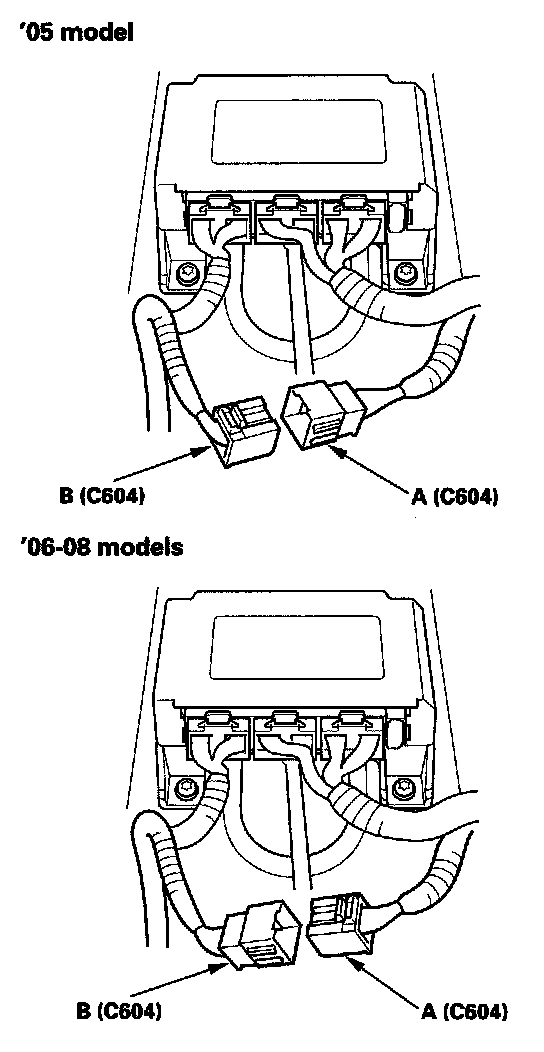 '05 model

B (C604)

A (C604)

'06-08 models

B (C604)

A (C604)