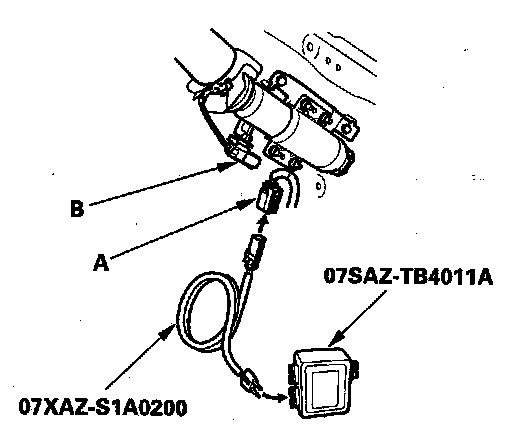 B

A

07SAZ-TB4011A

07XAZ-S1A0200