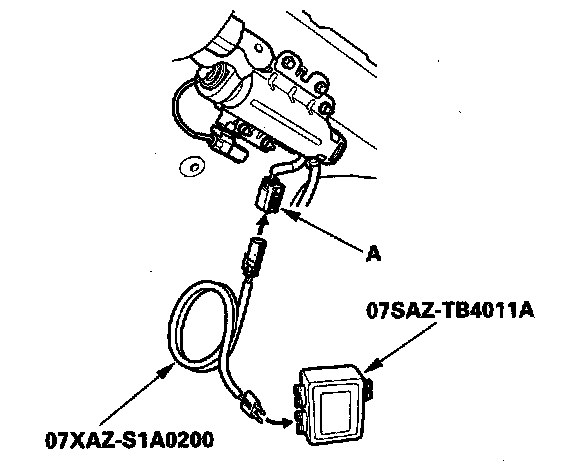 A

07SAZ-TB4011A

07XAZ-S1A0200