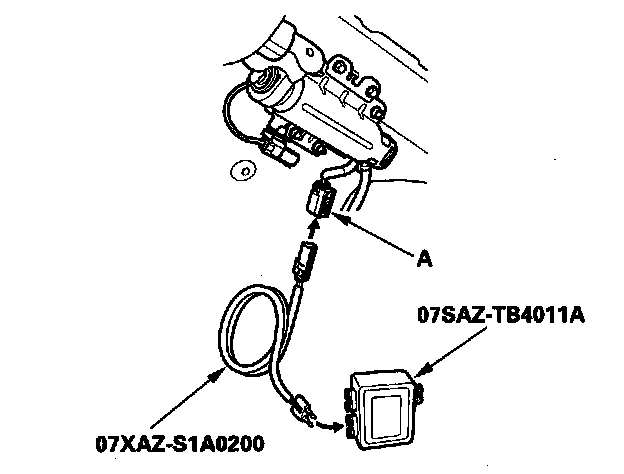 A

07SAZ-TB4011A

07XAZ-S1A0200