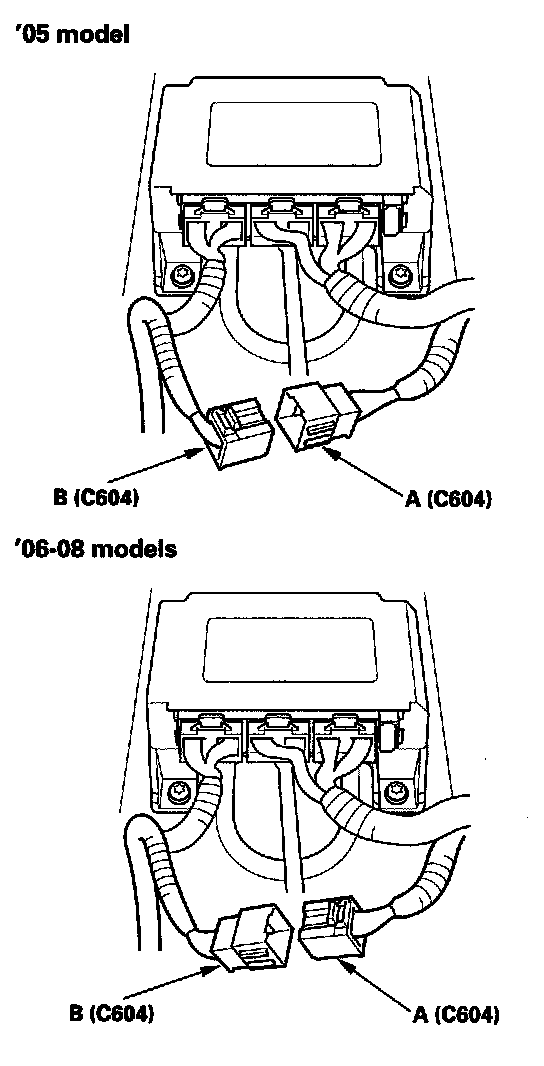 '05 model

B (C604)

A (C604)

'06-08 models

B (C604)

A (C604)