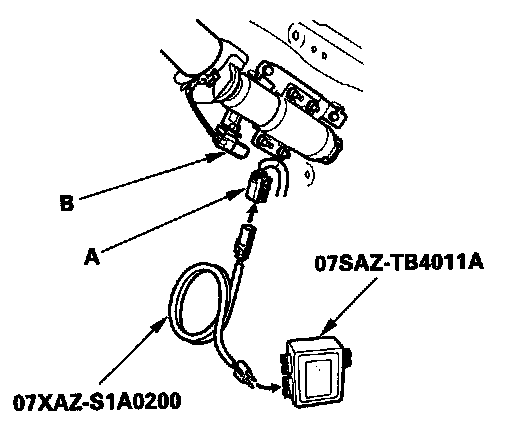 B

A

07SAZ-TB4011A

07XAZ-S1A0200