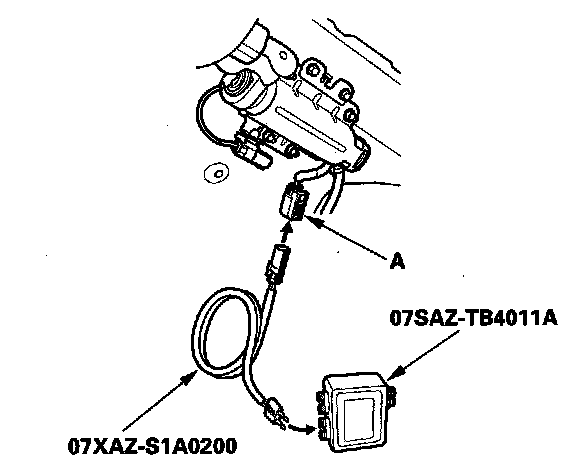 A

07SAZ-TB4011A

07XAZ-S1A0200