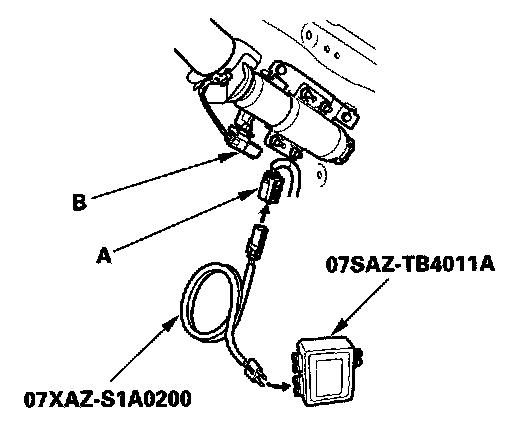 B

A

07SAZ-TB4011A

07XAZ-S1A0200