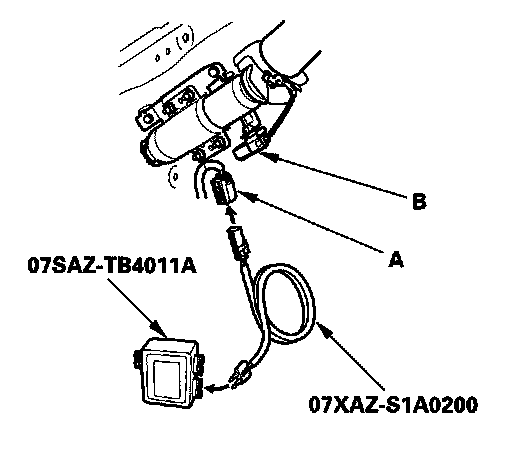 B

A

07SAZ-TB4011A

07XAZ-S1A0200