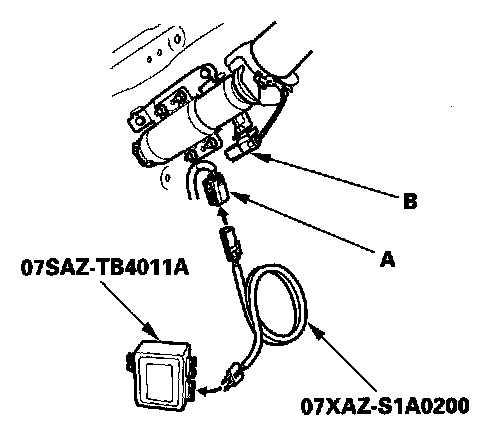 B

A

07SAZ-TB4011A

07XAZ-S1A0200