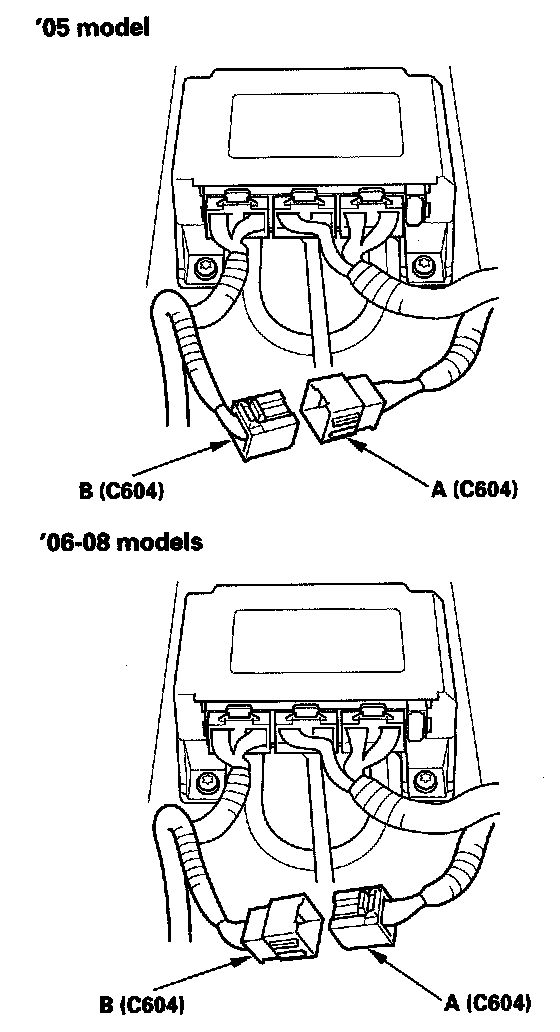 '05 model

B (C604)

A (C604)

'06-08 models

B (C604)

A (C604)