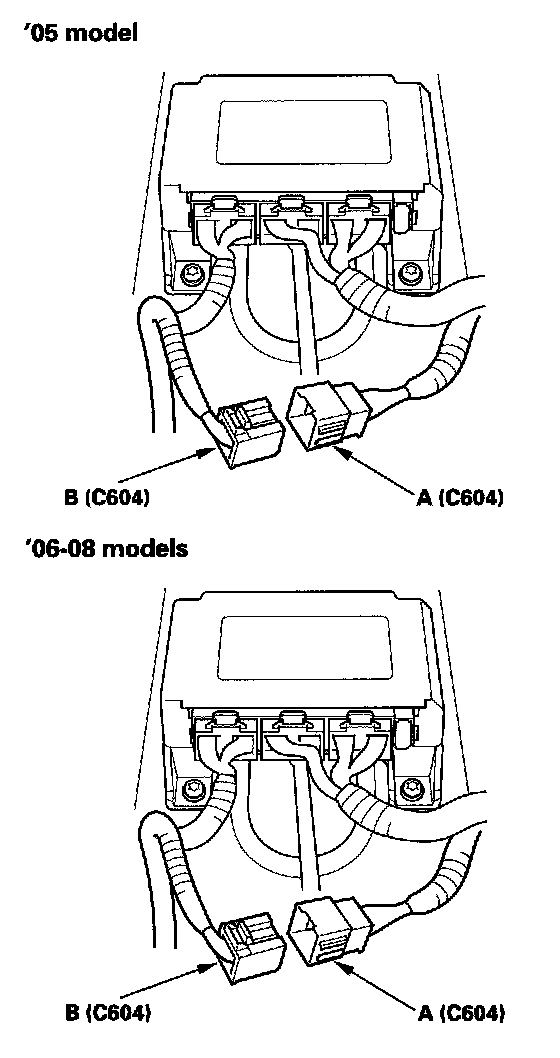 '05 model

B (C604)

A (C604)

'06-08 models

B (C604)

A (C604)