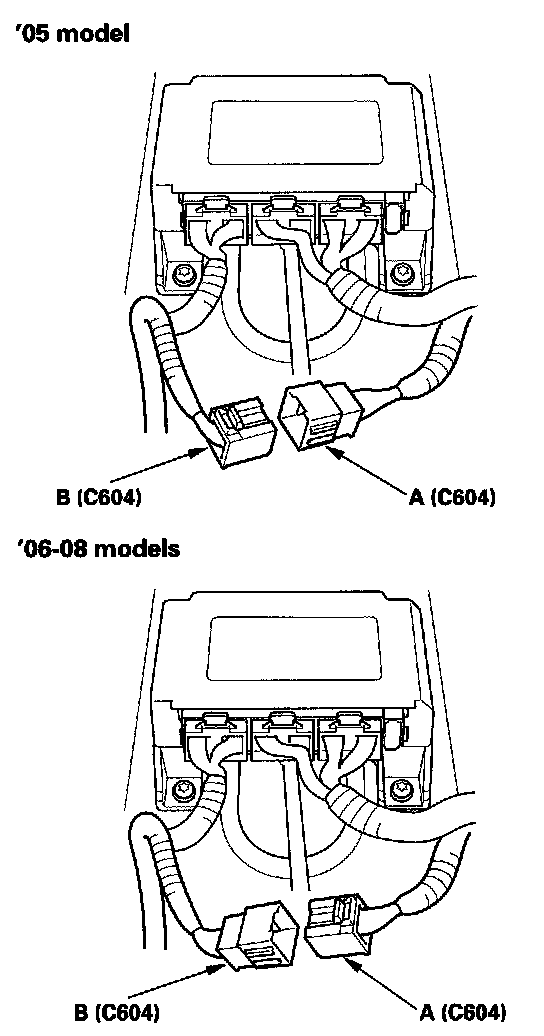 '05 model

B (C604)

A (C604)

'06-08 models

B (C604)

A (C604)