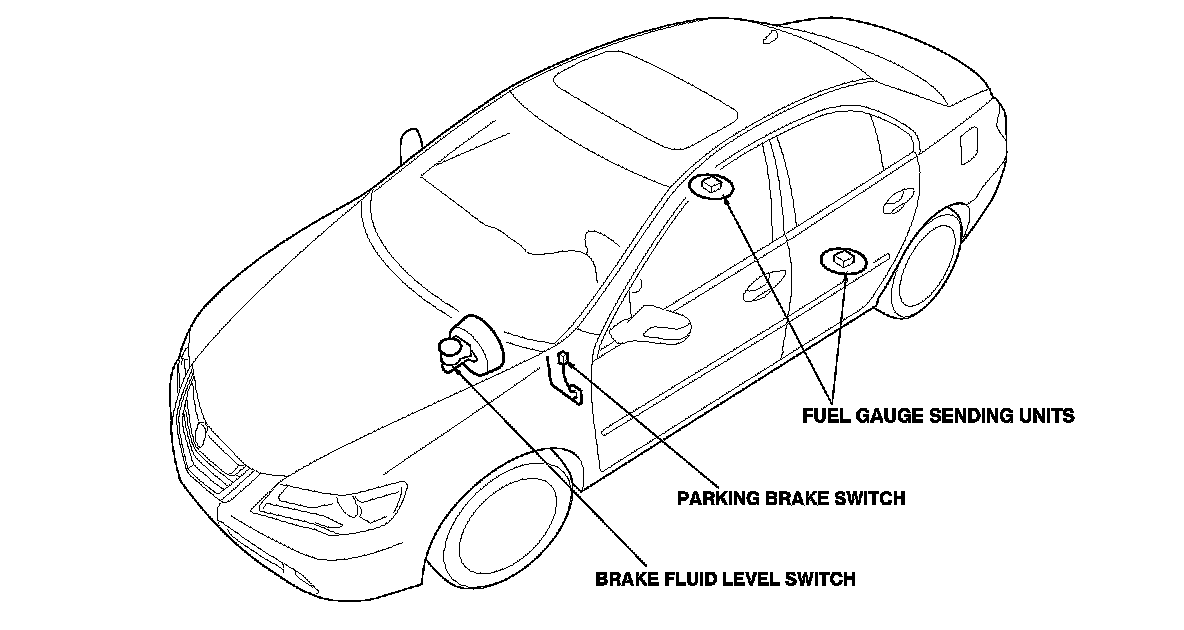 FUEL GAUGE SENDING UNITS

PARKING BRAKE SWITCH

BRAKE FLUID LEVEL SWITCH