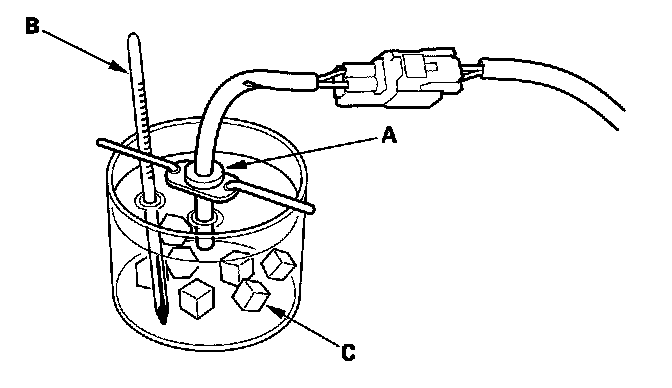 B
A
C