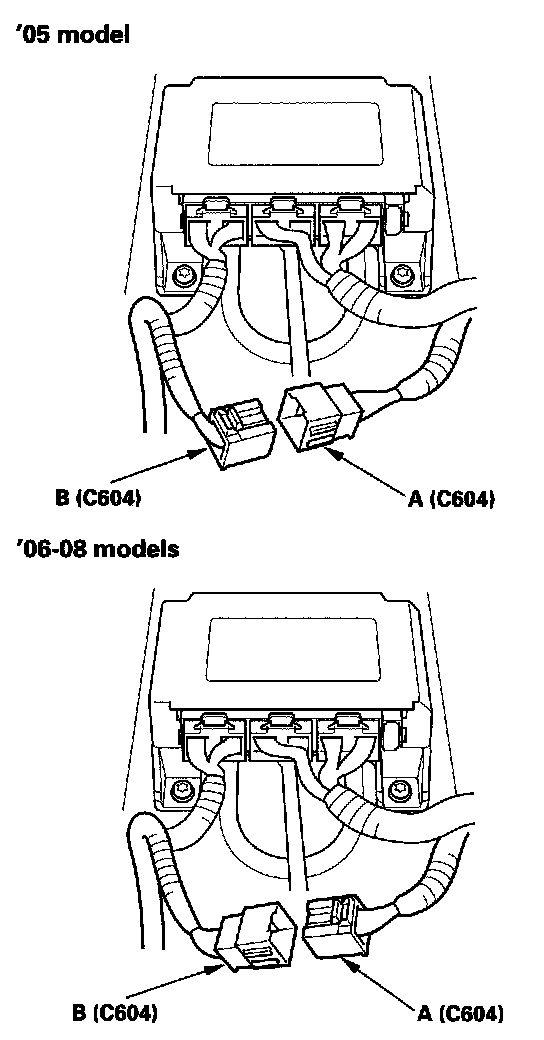 '05 model

B (C604)

A (C604)

'06-08 models

B (C604)

A (C604)