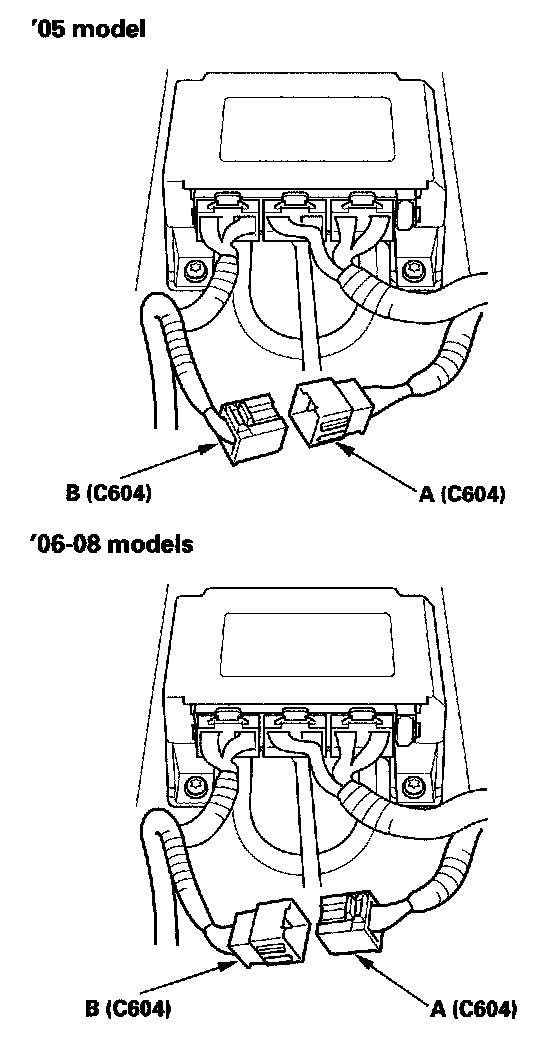 '05 model

B (C604)

A (C604)

'06-08 models

B (C604)

A (C604)