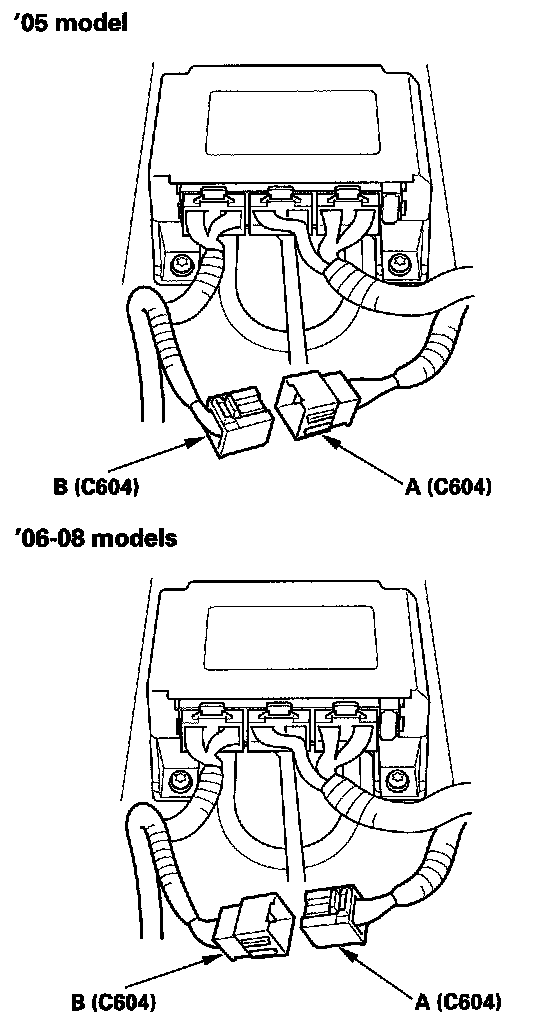 '05 model

B (C604)

A (C604)

'06-08 models

B (C604)

A (C604)