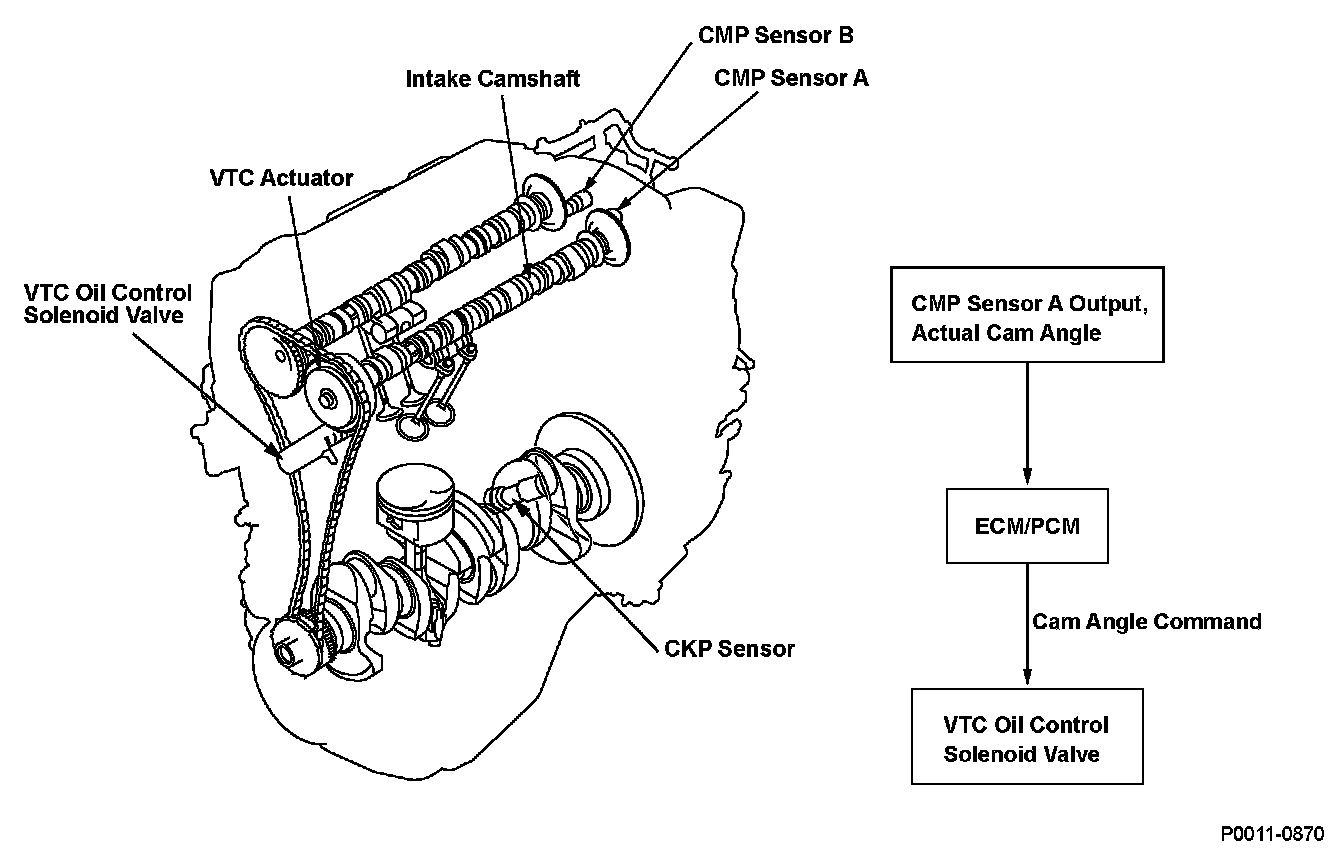 CMP Sensor B

Intake Camshaft

CMP Sensor A

VTC Actuator

VTC Oil Control Solenoid Valve

CKP Sensor

CMP Sensor A Output, Actual Cam Angle

ECM/PCM

Cam Angle Command

VTC Oil Control Solenoid Valve

P0011-0870