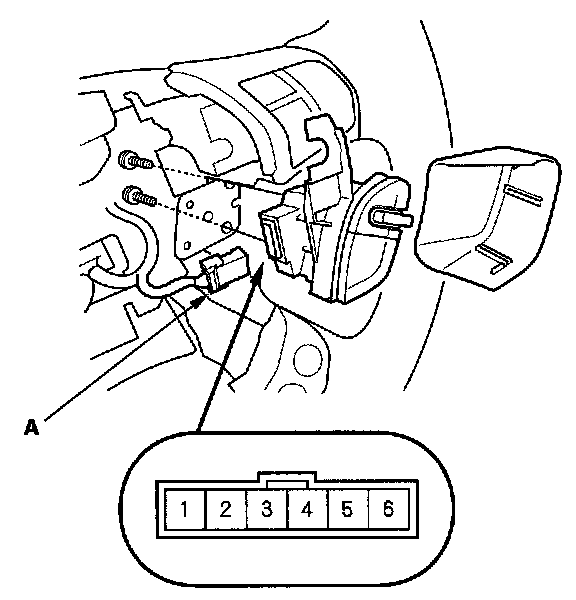 A

1 2 3 4 5 6