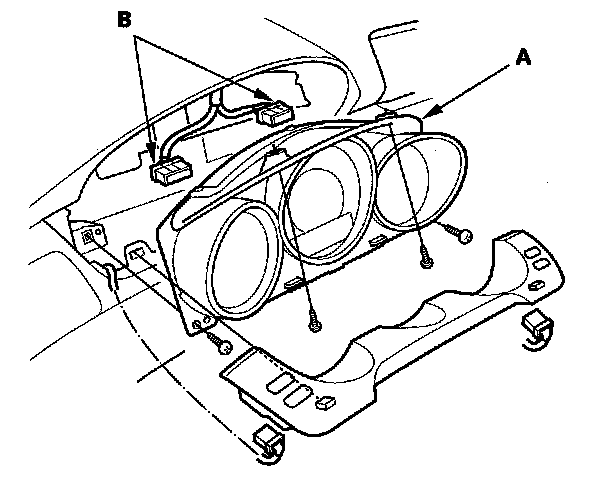 B
A