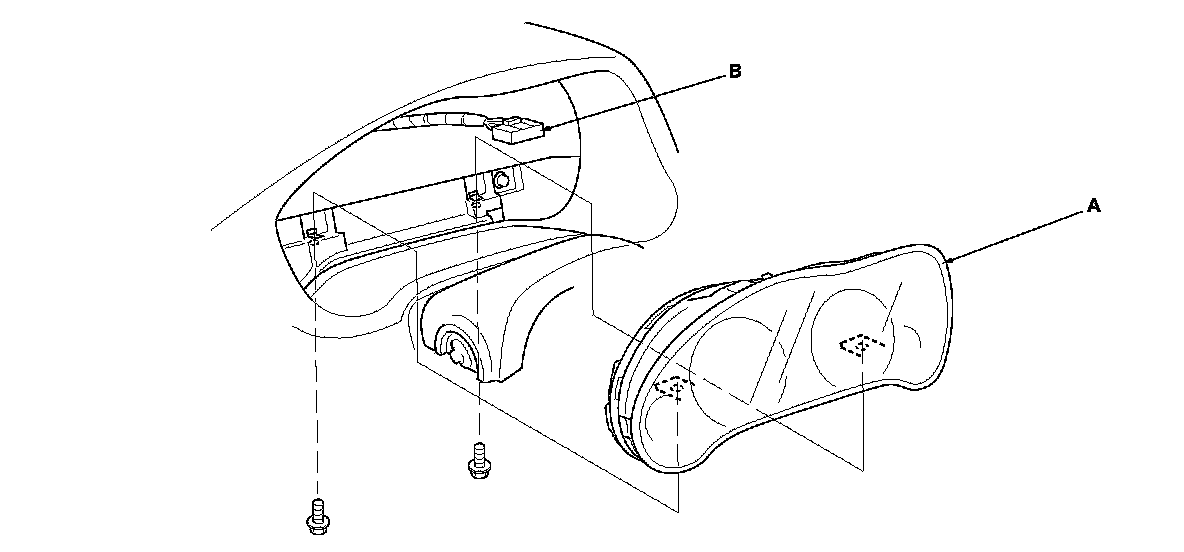 B
A