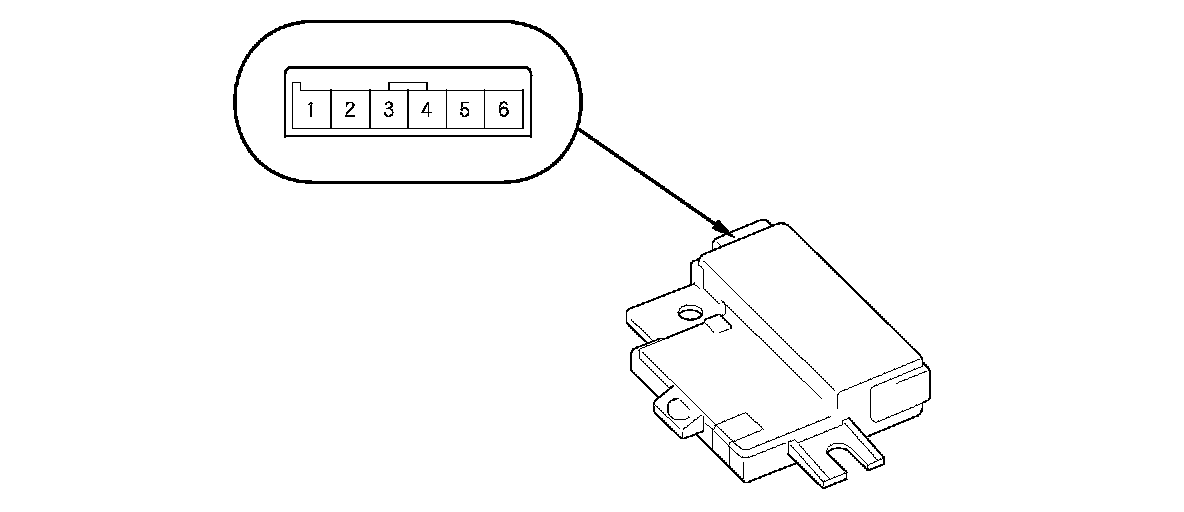 1 2 3 4 5 6