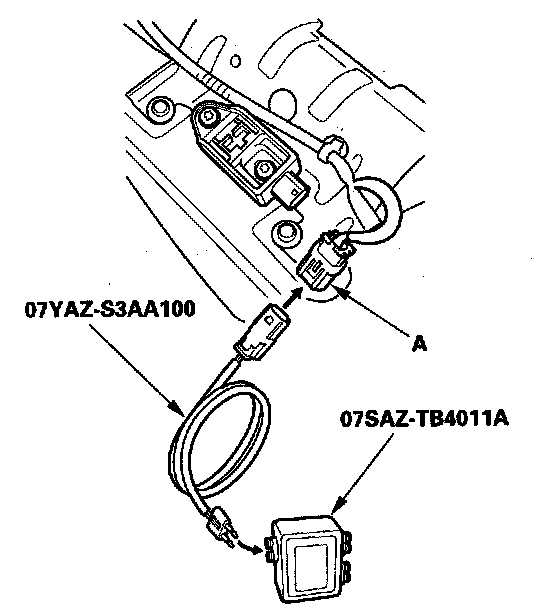 07YAZ-S3AA100

A

07SAZ-TB4011A