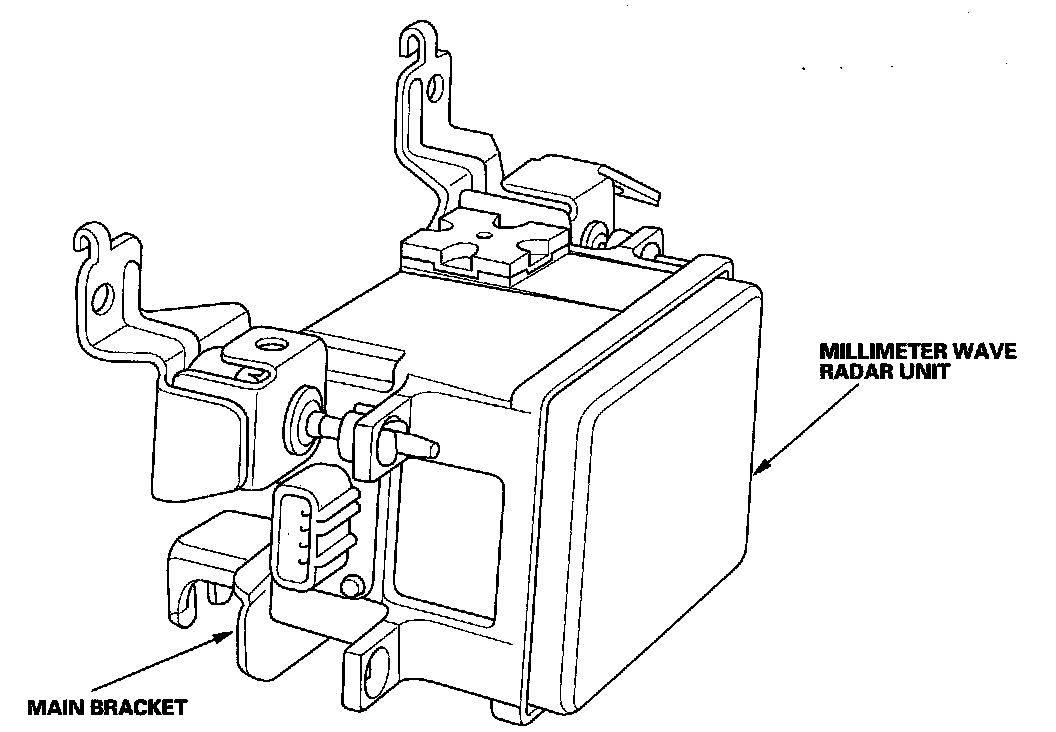 MILLIMETER WAVE RADAR UNIT

MAIN BRACKET