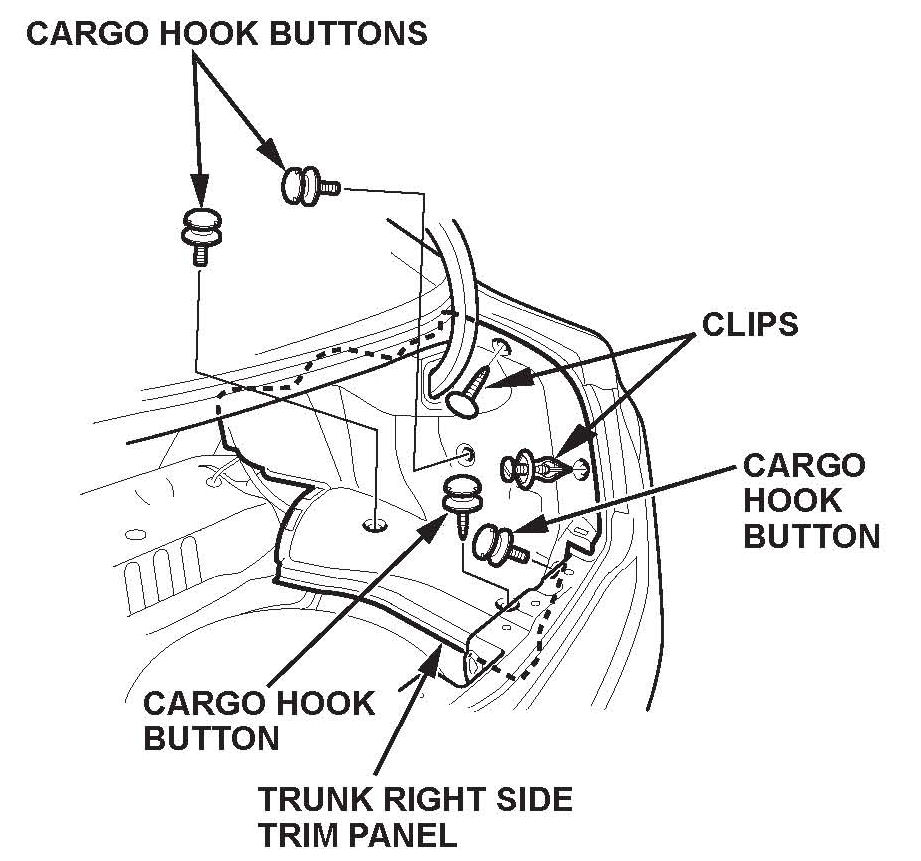 CARGO HOOK BUTTONS

CLIPS

CARGO HOOK BUTTON

CARGO HOOK BUTTON

TRUNK RIGHT SIDE TRIM PANEL