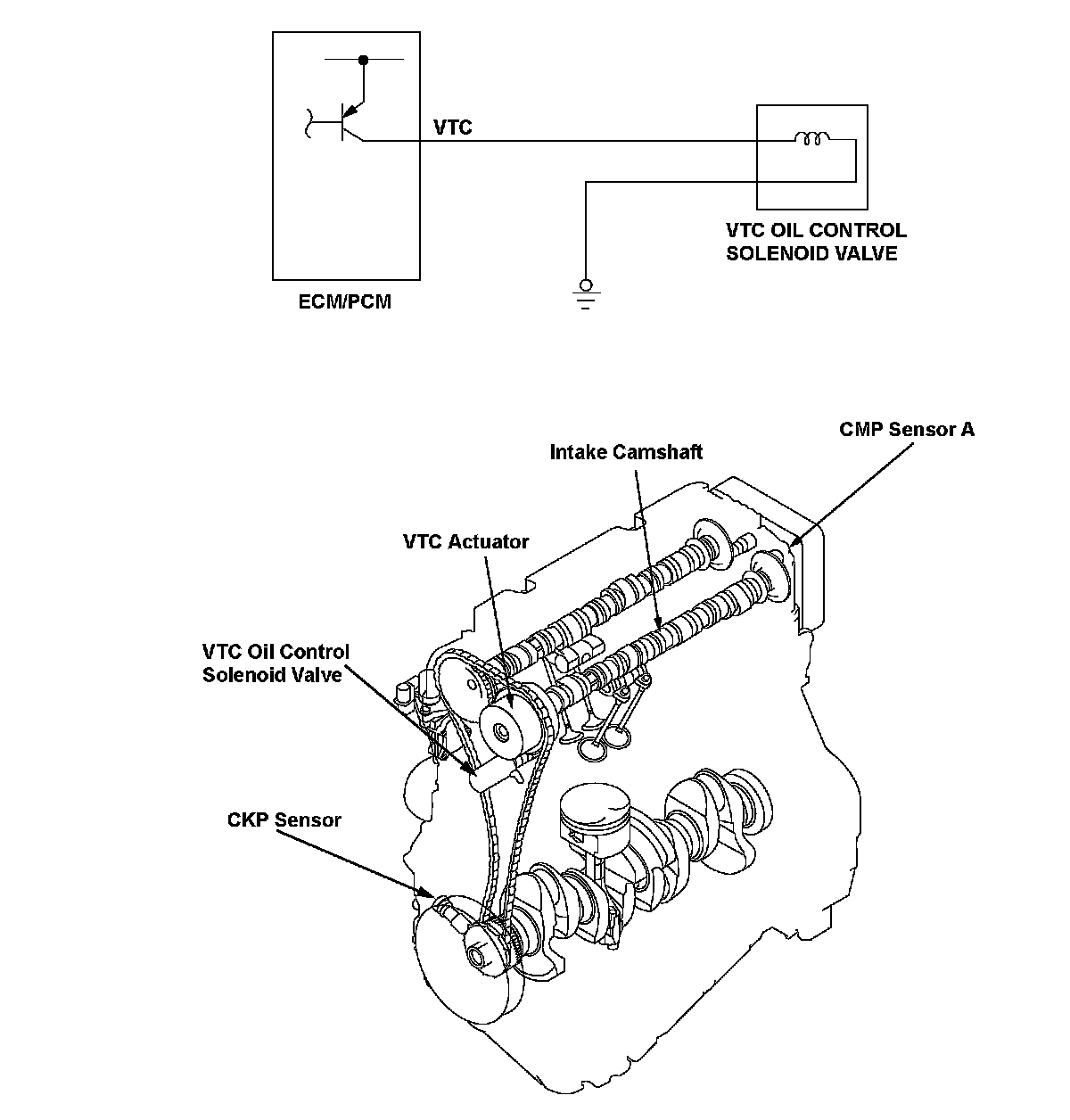 VTC

VTC OIL CONTROL SOLENOID VALVE

ECM/PCM

CMP Sensor A

Intake Camshaft

VTC Actuator

VTC Oil Control Solenoid Valve

CKP Sensor