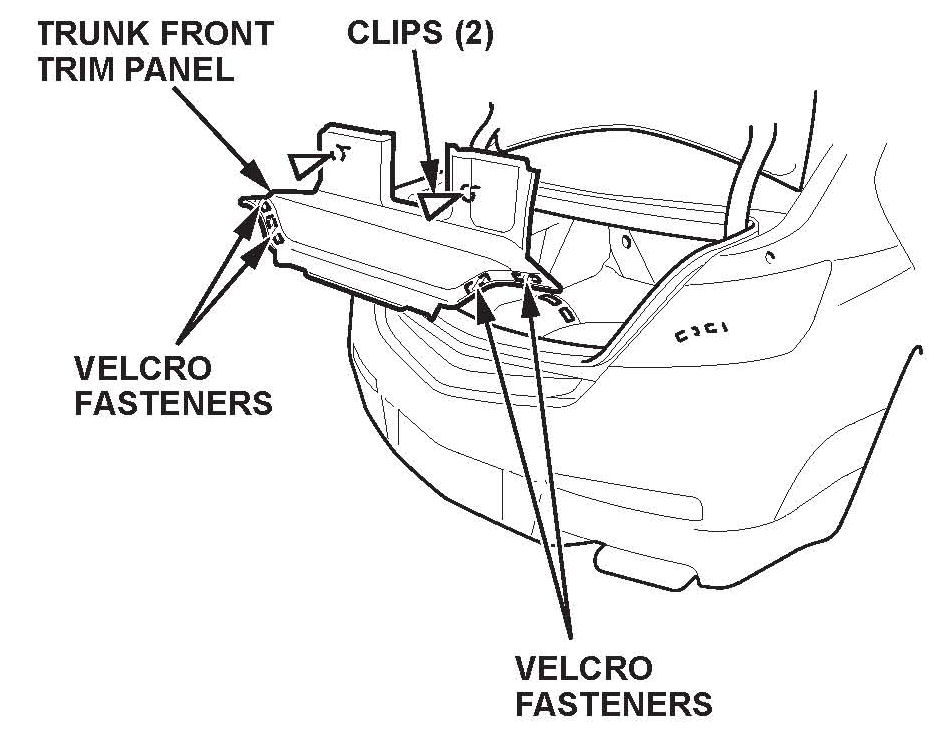 TRUNK FRONT TRIM PANEL

CLIPS (2)

VELCRO FASTENERS

VELCRO FASTENERS