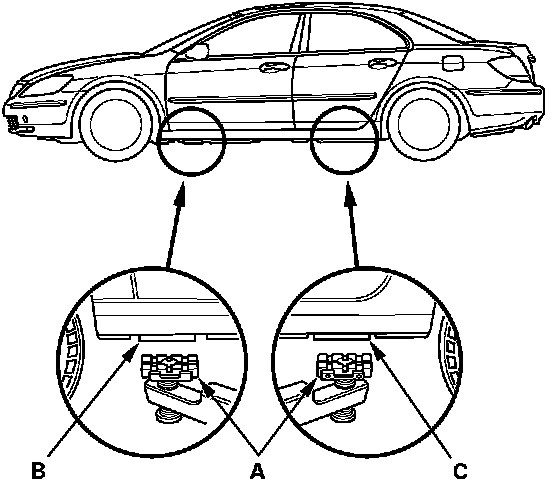 B
A
C