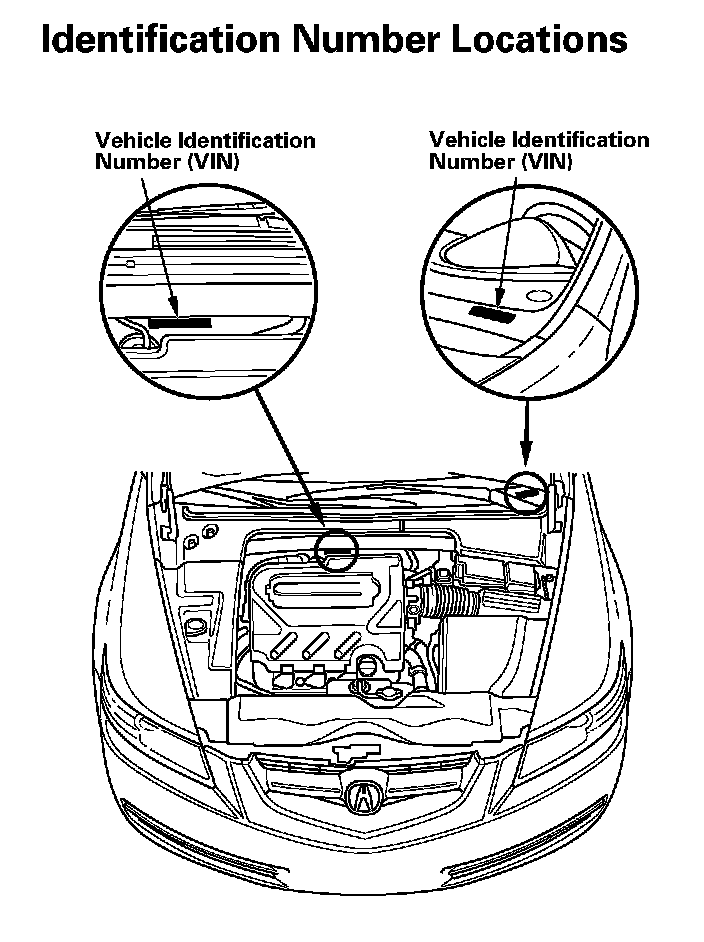 Identification Number Locations

Vehicle Identification Number (VIN)

Vehicle Identification Number (VIN)