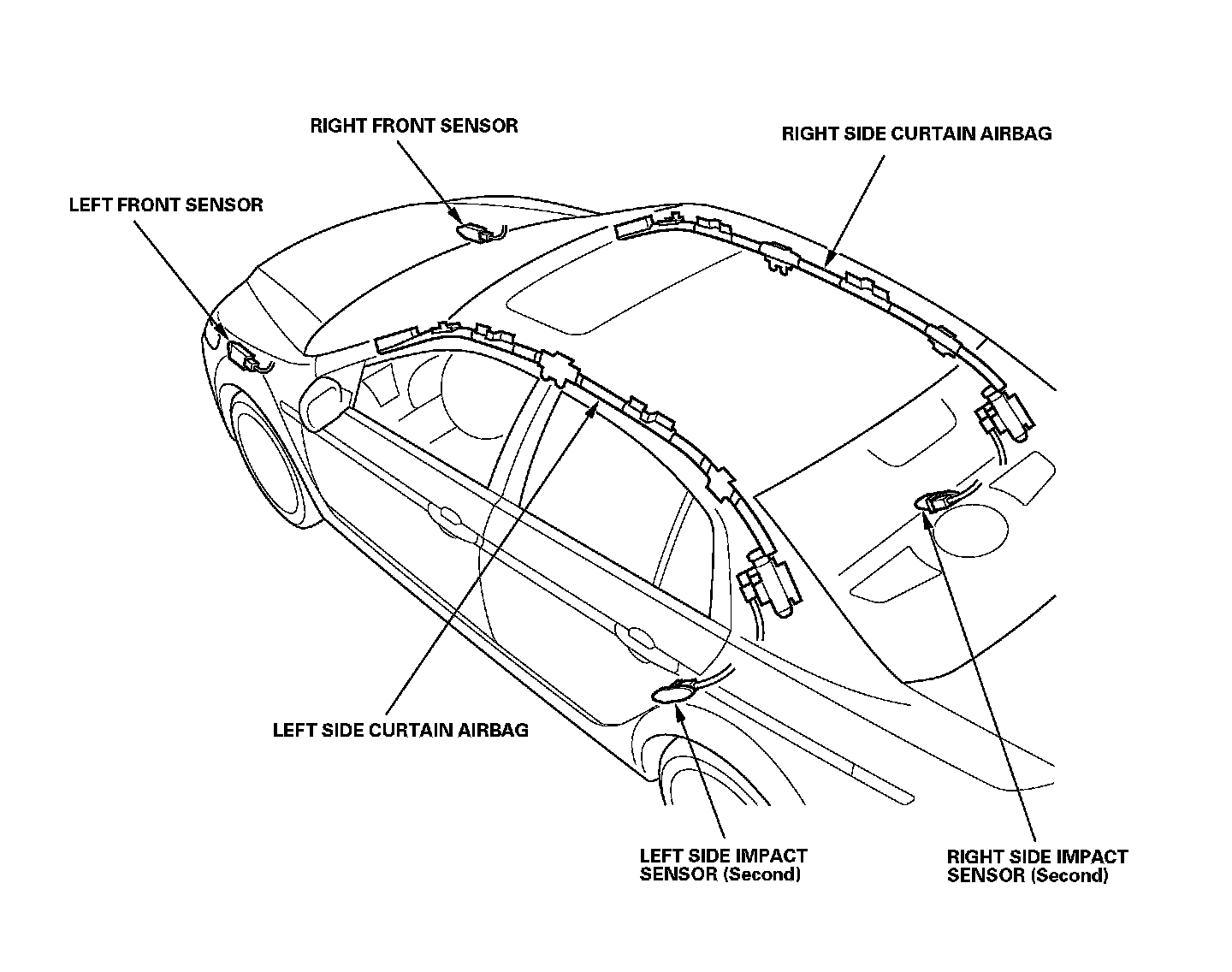 RIGHT FRONT SENSOR

RIGHT SIDE CURTAIN AIRBAG

LEFT FRONT SENSOR

LEFT SIDE CURTAIN AIRBAG

LEFT SIDE IMPACT SENSOR (Second)

RIGHT SIDE IMPACT SENSOR (Second)