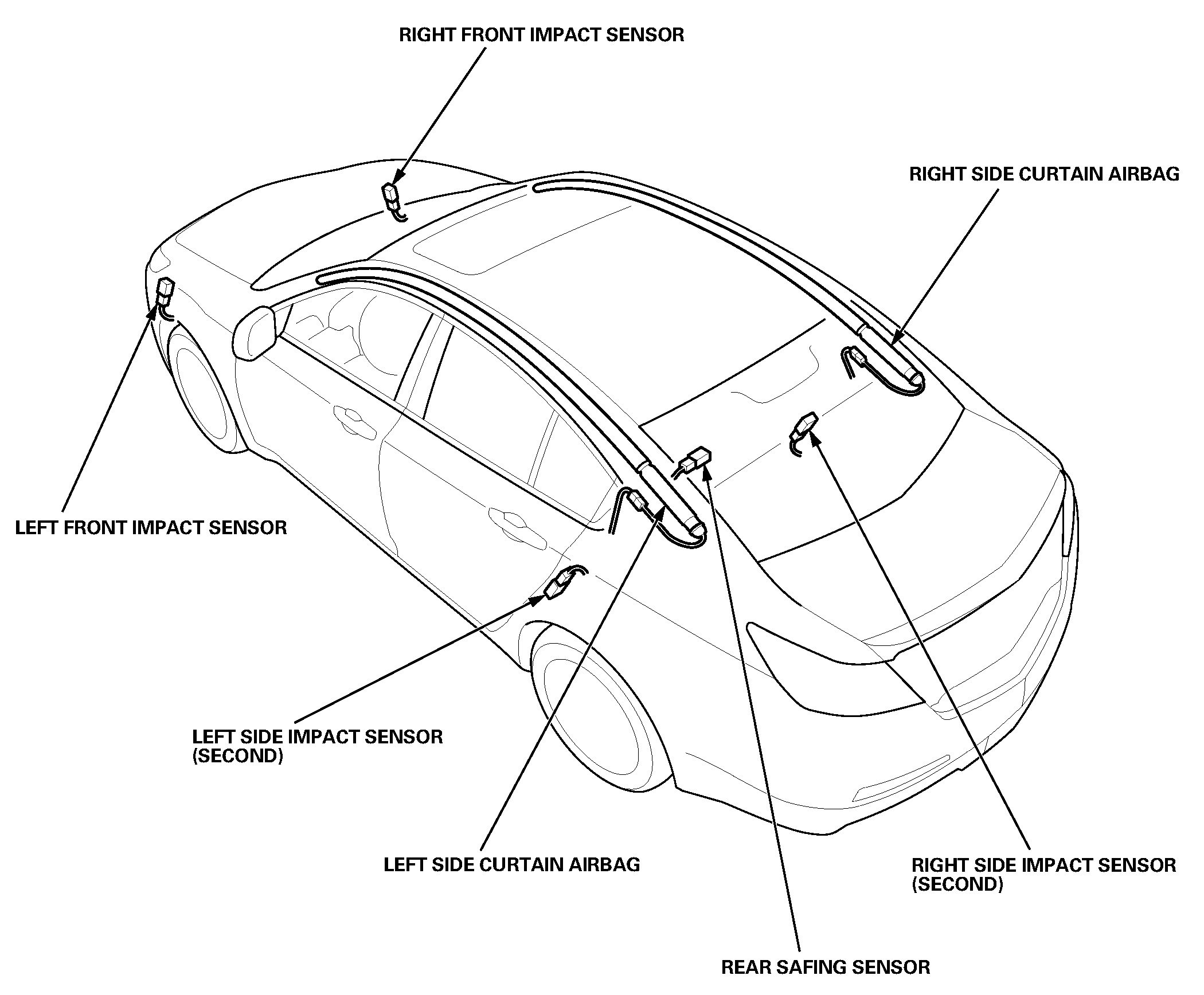 RIGHT FRONT IMPACT SENSOR

RIGHT SIDE CURTAIN AIRBAG

LEFT FRONT IMPACT SENSOR

LEFT SIDE IMPACT SENSOR (SECOND)

LEFT SIDE CURTAIN AIRBAG

RIGHT SIDE IMPACT SENSOR (SECOND)

REAR SAFING SENSOR