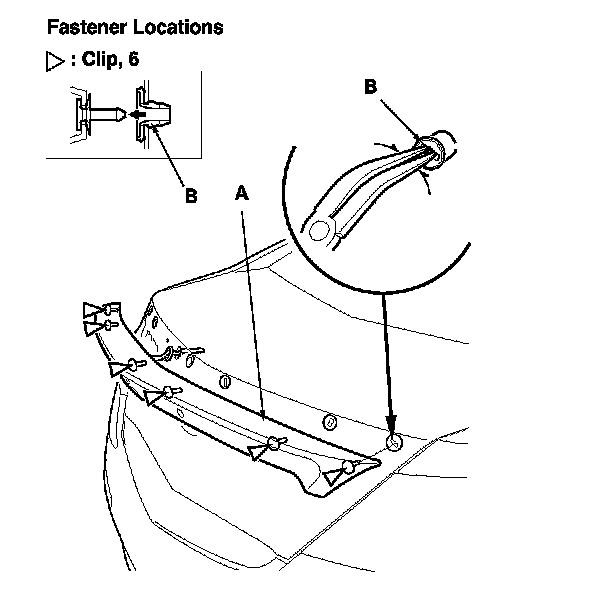 Fastener Locations

▷ : Clip, 6

B

B

A