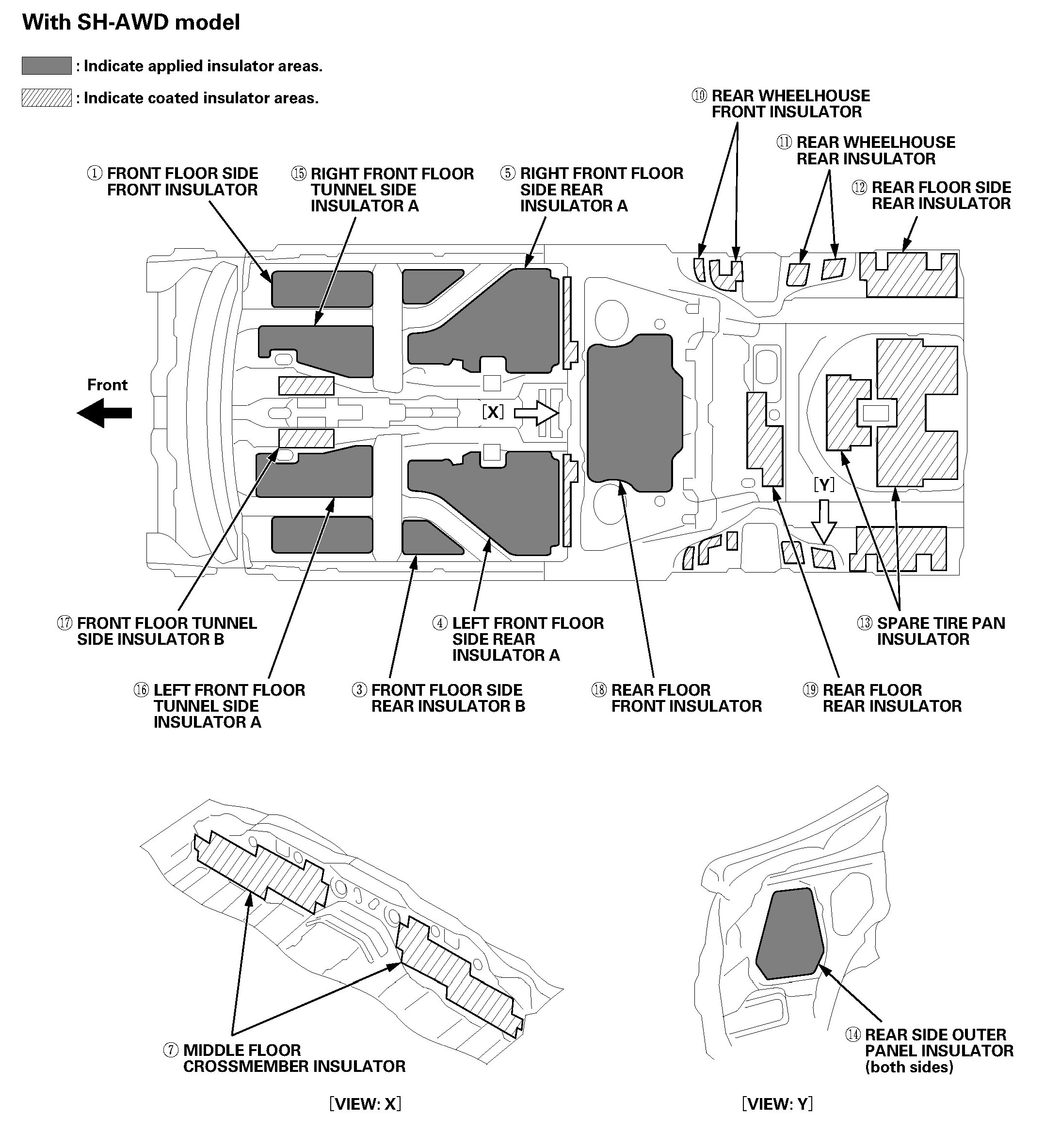 With SH-AWD model

: Indicate applied insulator areas.

: Indicate coated insulator areas.

⑩ REAR WHEELHOUSE FRONT INSULATOR

⑪ REAR WHEELHOUSE REAR INSULATOR

① FRONT FLOOR SIDE FRONT INSULATOR

⑮ RIGHT FRONT FLOOR TUNNEL SIDE INSULATOR A

⑤ RIGHT FRONT FLOOR SIDE REAR INSULATOR A

⑫ REAR FLOOR SIDE REAR INSULATOR

Front

[X]

[Y]

⑰ FRONT FLOOR TUNNEL SIDE INSULATOR B

④ LEFT FRONT FLOOR SIDE REAR INSULATOR A

⑬ SPARE TIRE PAN INSULATOR

⑯ LEFT FRONT FLOOR TUNNEL SIDE INSULATOR A

③ FRONT FLOOR SIDE REAR INSULATOR B

⑱ REAR FLOOR FRONT INSULATOR

⑲ REAR FLOOR REAR INSULATOR

⑦ MIDDLE FLOOR CROSSMEMBER INSULATOR

⑭ REAR SIDE OUTER PANEL INSULATOR (both sides)

[VIEW: X]

[VIEW: Y]