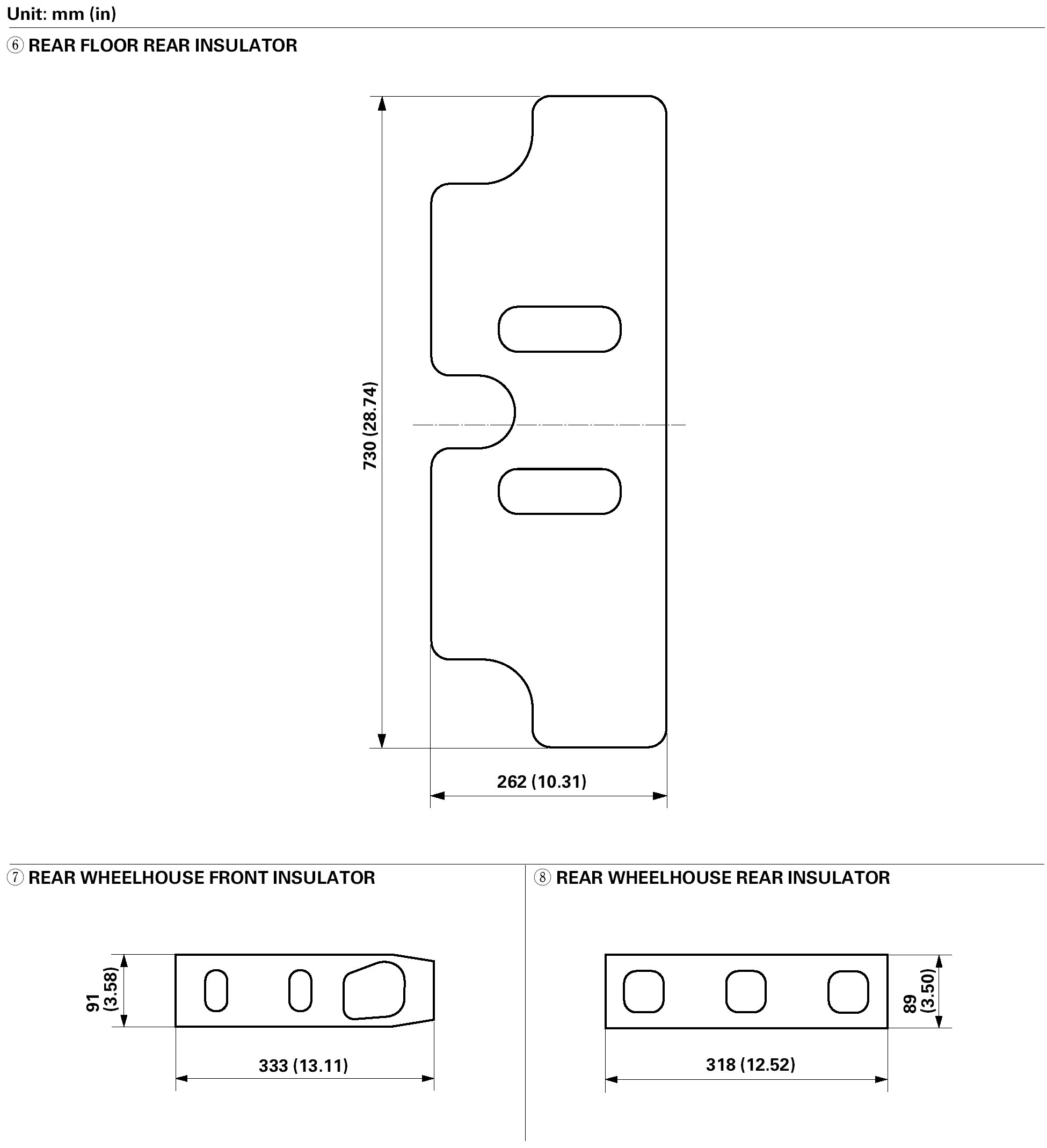 Unit: mm (in)

⑥ REAR FLOOR REAR INSULATOR

730 (28.74)

262 (10.31)

⑦ REAR WHEELHOUSE FRONT INSULATOR

91 (3.58)

333 (13.11)

⑧ REAR WHEELHOUSE REAR INSULATOR

89 (3.50)

318 (12.52)