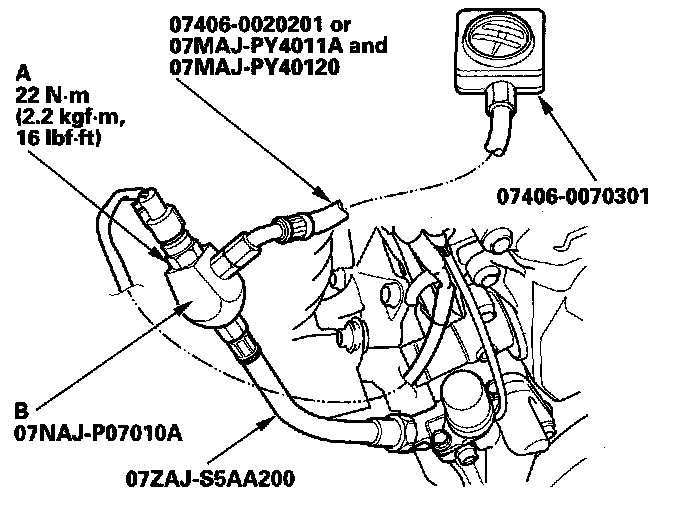 07406-0020201 or
07MAJ-PY4011A and
07MAJ-PY40120

A
22 N·m
(2.2 kgf·m,
16 lbf·ft)

07406-0070301

B
07NAJ-P07010A

07ZAJ-S5AA200