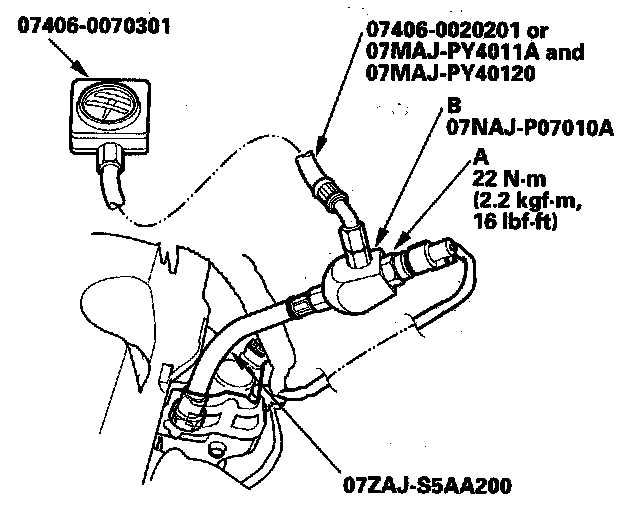 07406-0070301

07406-0020201 or 07MAJ-PY4011A and 07MAJ-PY40120

B
07NAJ-P07010A

A
22 N·m
(2.2 kgf·m,
16 lbf·ft)

07ZAJ-S5AA200