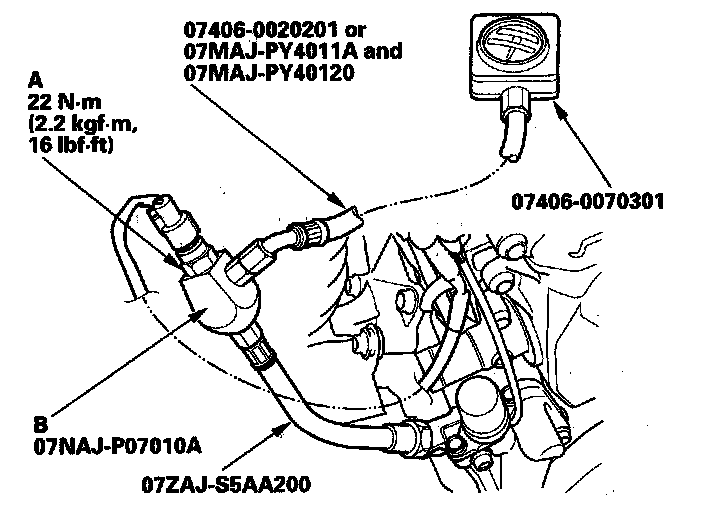 07406-0020201 or
07MAJ-PY4011A and
07MAJ-PY40120

A
22 N·m
(2.2 kgf·m,
16 lbf·ft)

07406-0070301

B
07NAJ-P07010A

07ZAJ-S5AA200