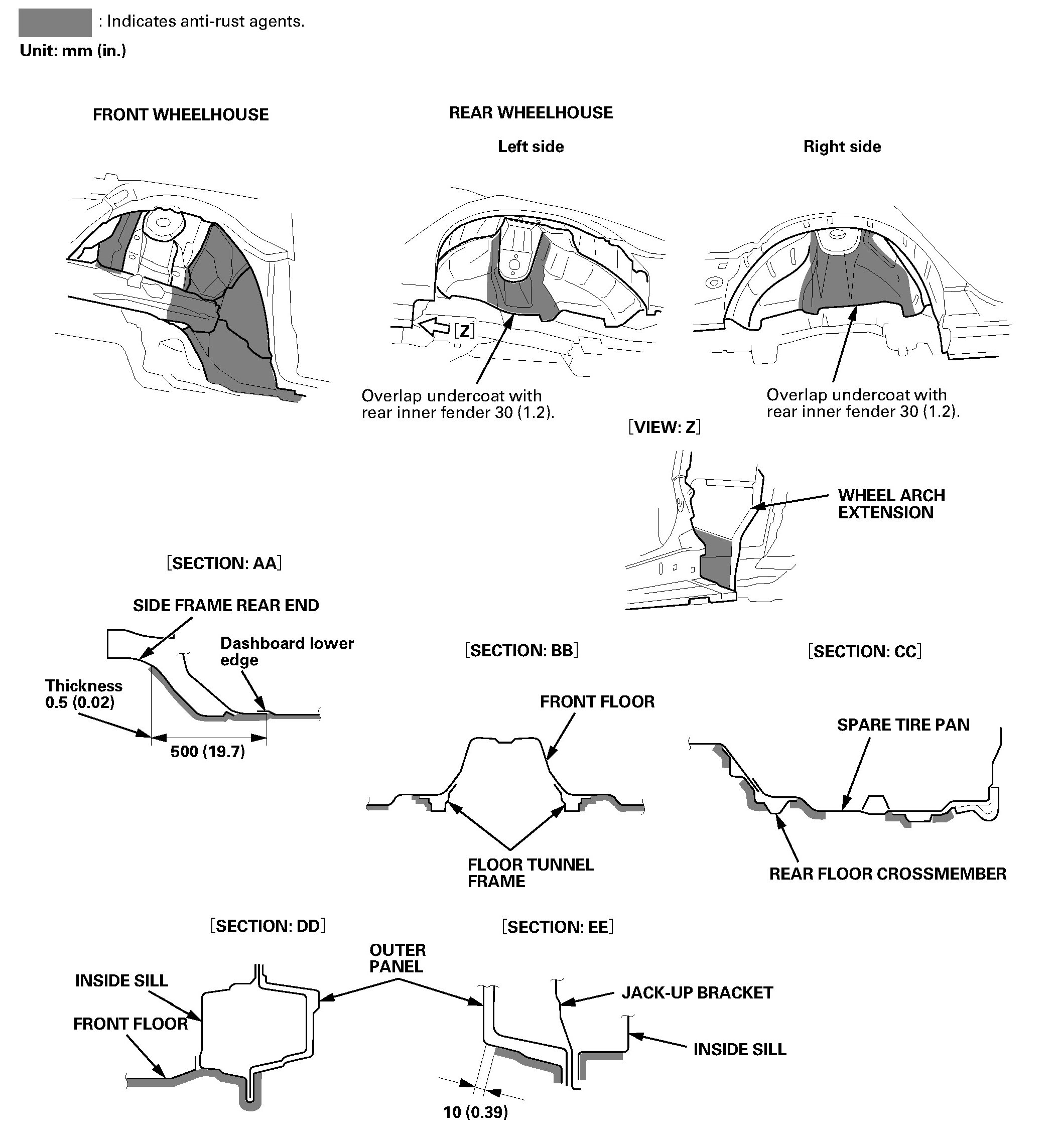 : Indicates anti-rust agents.
Unit: mm (in.)

FRONT WHEELHOUSE

REAR WHEELHOUSE

Left side

Right side

[Z]

Overlap undercoat with rear inner fender 30 (1.2).

Overlap undercoat with rear inner fender 30 (1.2).

[VIEW: Z]

WHEEL ARCH EXTENSION

[SECTION: AA]

SIDE FRAME REAR END

Dashboard lower edge

Thickness 0.5 (0.02)

500 (19.7)

[SECTION: BB]

FRONT FLOOR

FLOOR TUNNEL FRAME

[SECTION: CC]

SPARE TIRE PAN

REAR FLOOR CROSSMEMBER

[SECTION: DD]

INSIDE SILL

FRONT FLOOR

OUTER PANEL

[SECTION: EE]

JACK-UP BRACKET

INSIDE SILL

10 (0.39)