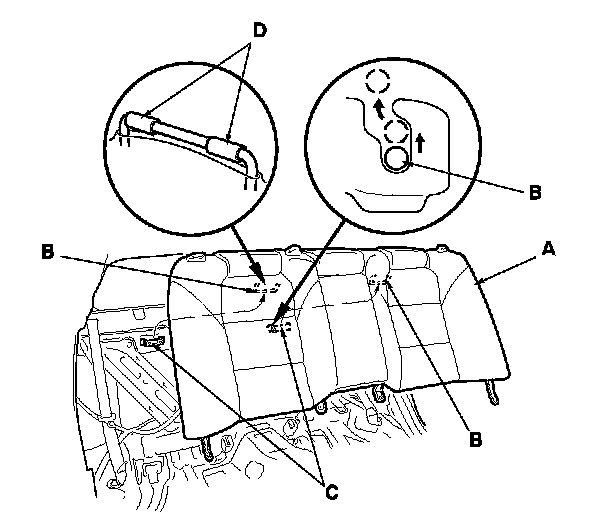 D
B
B
A
B
C